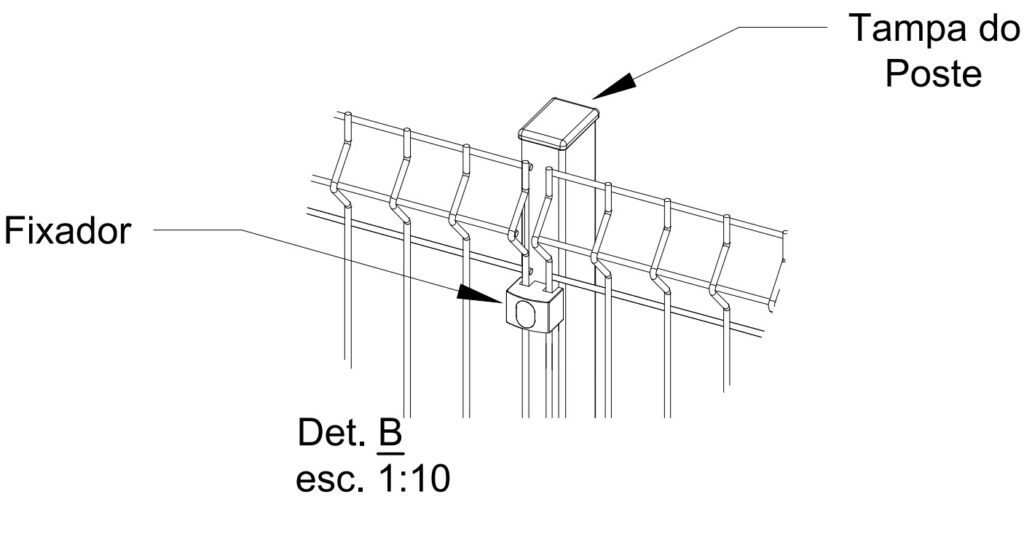 Tampa do Poste

Fixador

Det. B
esc. 1:10